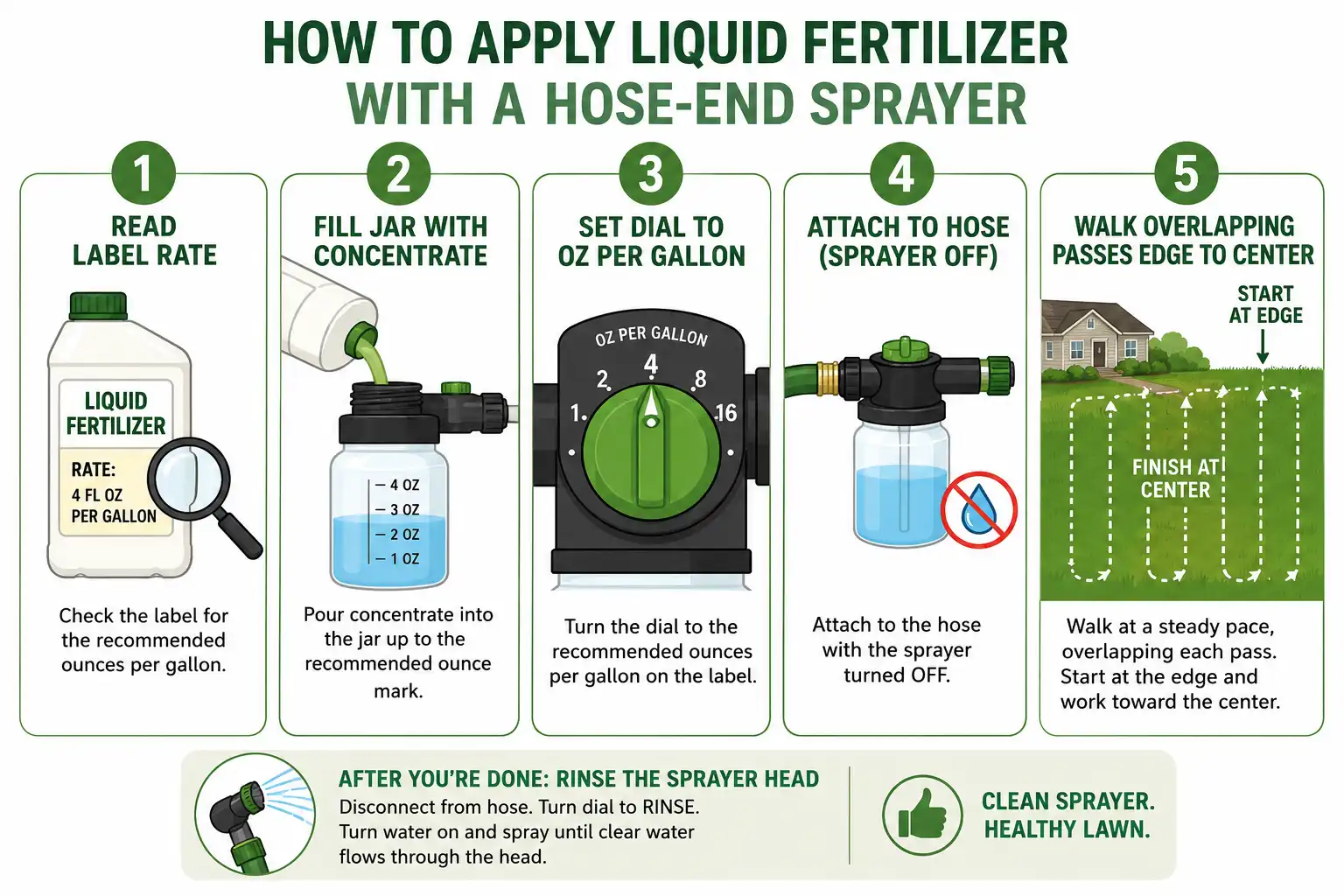 HOW TO APPLY LIQUID FERTILIZER
WITH A HOSE-END SPRAYER

1
READ LABEL RATE

LIQUID FERTILIZER
RATE:
4 FL OZ PER GALLON

Check the label for the recommended ounces per gallon.

2
FILL JAR WITH CONCENTRATE

– 4 OZ
– 3 OZ
– 2 OZ
– 1 OZ

Pour concentrate into the jar up to the recommended ounce mark.

3
SET DIAL TO OZ PER GALLON

OZ PER GALLON
1
2
4
8
16

Turn the dial to the recommended ounces per gallon on the label.

4
ATTACH TO HOSE (SPRAYER OFF)

Attach to the hose with the sprayer turned OFF.

5
WALK OVERLAPPING PASSES EDGE TO CENTER

START AT EDGE
FINISH AT CENTER

Walk at a steady pace, overlapping each pass. Start at the edge and work toward the center.

AFTER YOU'RE DONE: RINSE THE SPRAYER HEAD
Disconnect from hose. Turn dial to RINSE.
Turn water on and spray until clear water flows through the head.

CLEAN SPRAYER.
HEALTHY LAWN.