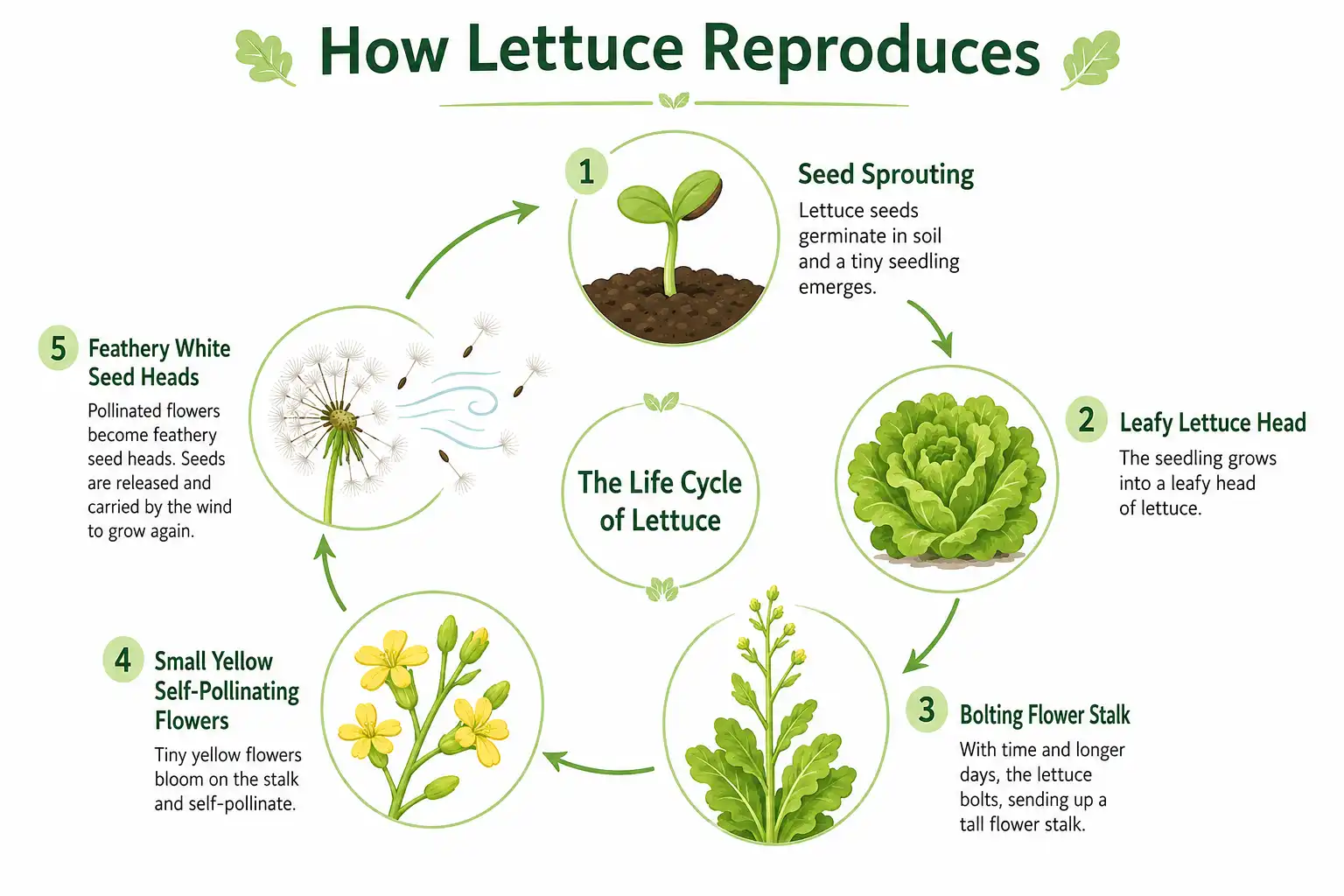 How Lettuce Reproduces

The Life Cycle of Lettuce

1 Seed Sprouting
Lettuce seeds germinate in soil and a tiny seedling emerges.

2 Leafy Lettuce Head
The seedling grows into a leafy head of lettuce.

3 Bolting Flower Stalk
With time and longer days, the lettuce bolts, sending up a tall flower stalk.

4 Small Yellow Self-Pollinating Flowers
Tiny yellow flowers bloom on the stalk and self-pollinate.

5 Feathery White Seed Heads
Pollinated flowers become feathery seed heads. Seeds are released and carried by the wind to grow again.