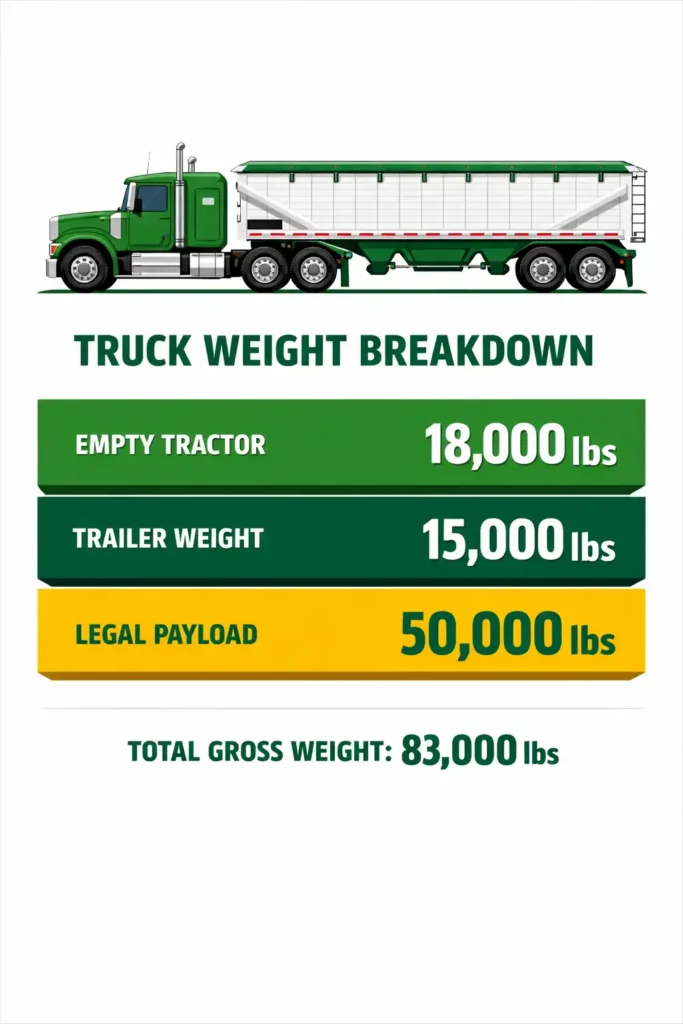 TRUCK WEIGHT BREAKDOWN

EMPTY TRACTOR 18,000 lbs

TRAILER WEIGHT 15,000 lbs

LEGAL PAYLOAD 50,000 lbs

TOTAL GROSS WEIGHT: 83,000 lbs