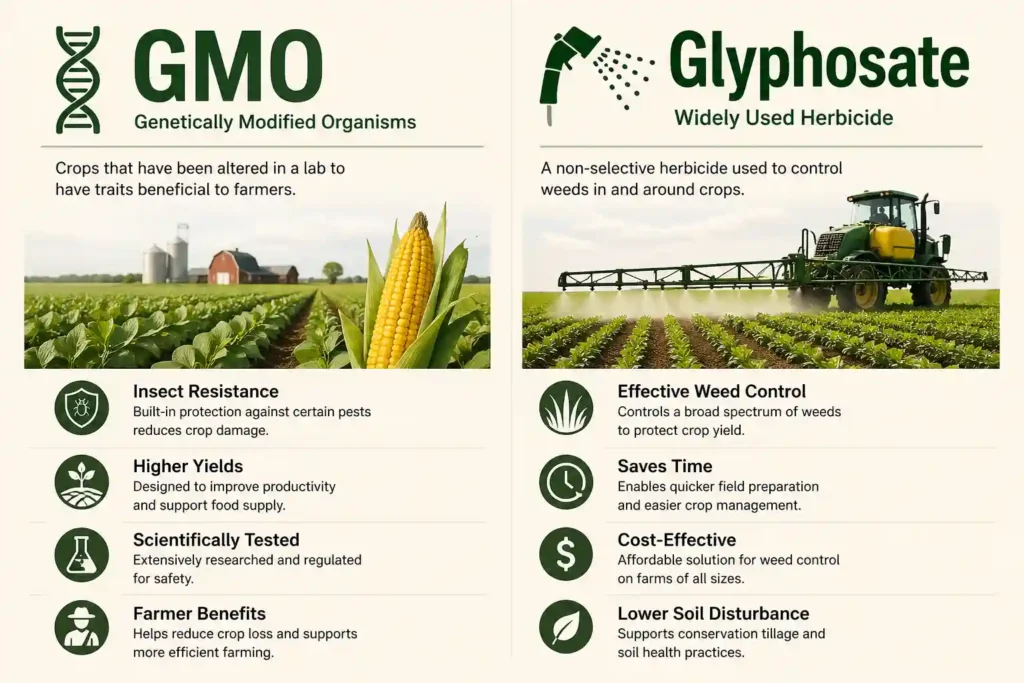 GMO
Genetically Modified Organisms

Crops that have been altered in a lab to have traits beneficial to farmers.

Insect Resistance
Built-in protection against certain pests reduces crop damage.

Higher Yields
Designed to improve productivity and support food supply.

Scientifically Tested
Extensively researched and regulated for safety.

Farmer Benefits
Helps reduce crop loss and supports more efficient farming.

Glyphosate
Widely Used Herbicide

A non-selective herbicide used to control weeds in and around crops.

Effective Weed Control
Controls a broad spectrum of weeds to protect crop yield.

Saves Time
Enables quicker field preparation and easier crop management.

Cost-Effective
Affordable solution for weed control on farms of all sizes.

Lower Soil Disturbance
Supports conservation tillage and soil health practices.