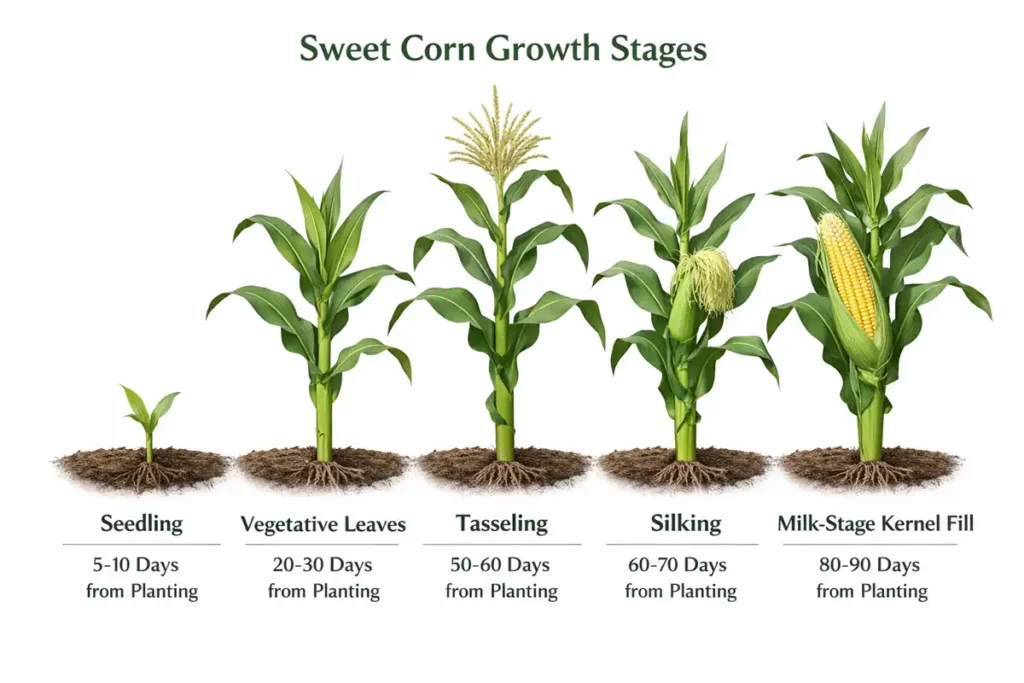 Sweet Corn Growth Stages

Seedling
5-10 Days from Planting

Vegetative Leaves
20-30 Days from Planting

Tasseling
50-60 Days from Planting

Silking
60-70 Days from Planting

Milk-Stage Kernel Fill
80-90 Days from Planting