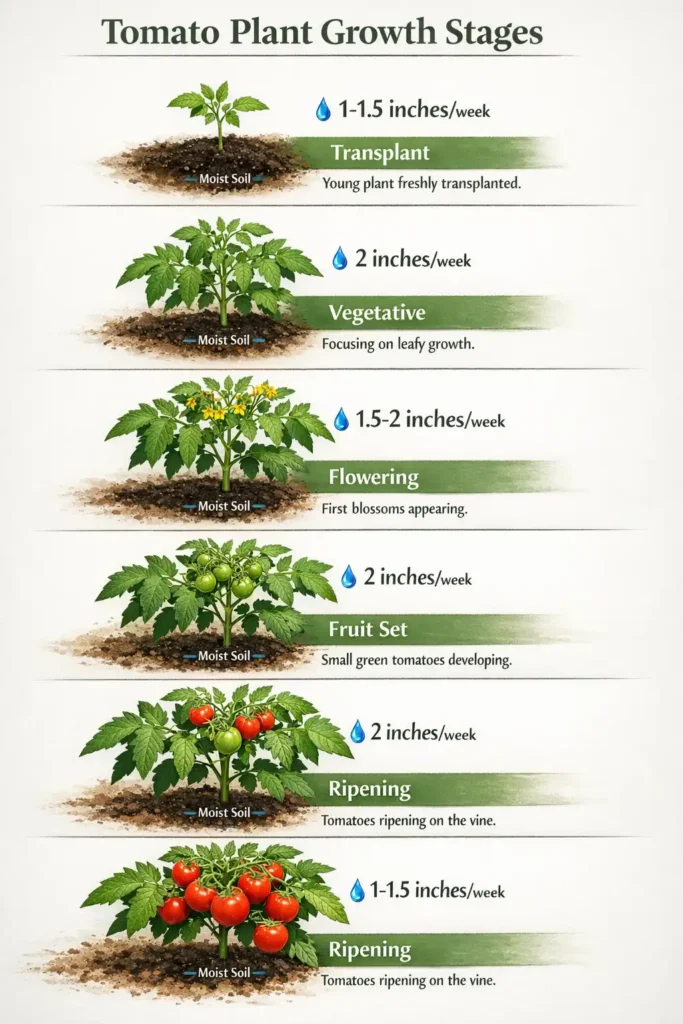 Tomato Plant Growth Stages

1-1.5 inches/week
Transplant
Moist Soil
Young plant freshly transplanted.

2 inches/week
Vegetative
Moist Soil
Focusing on leafy growth.

1.5-2 inches/week
Flowering
Moist Soil
First blossoms appearing.

2 inches/week
Fruit Set
Moist Soil
Small green tomatoes developing.

2 inches/week
Ripening
Moist Soil
Tomatoes ripening on the vine.

1-1.5 inches/week
Ripening
Moist Soil
Tomatoes ripening on the vine.