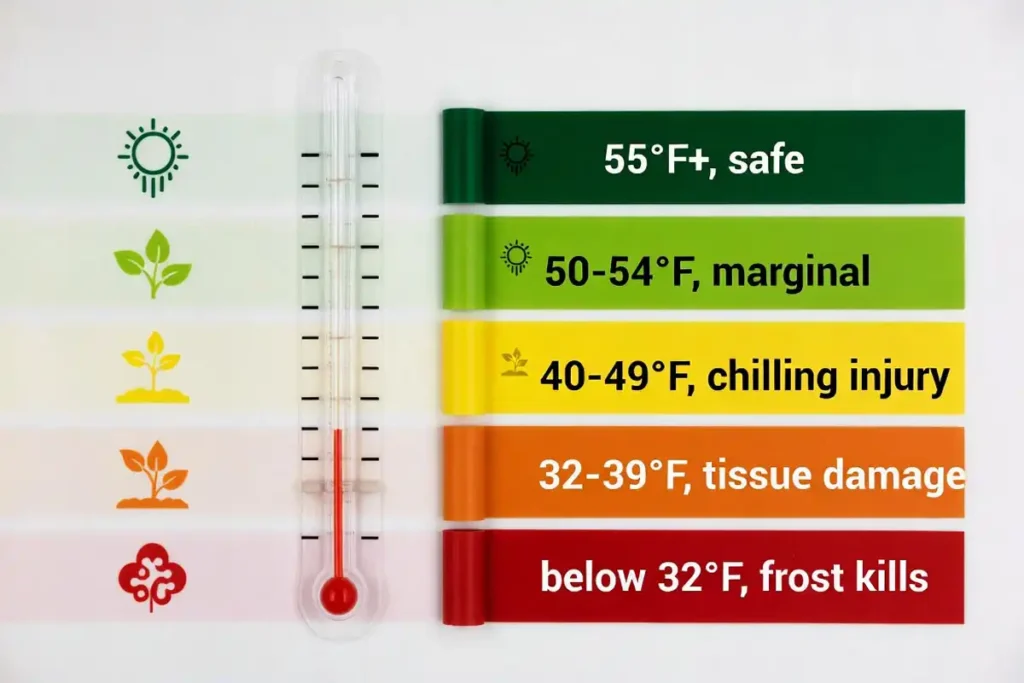 55°F+, safe

50-54°F, marginal

40-49°F, chilling injury

32-39°F, tissue damage

below 32°F, frost kills