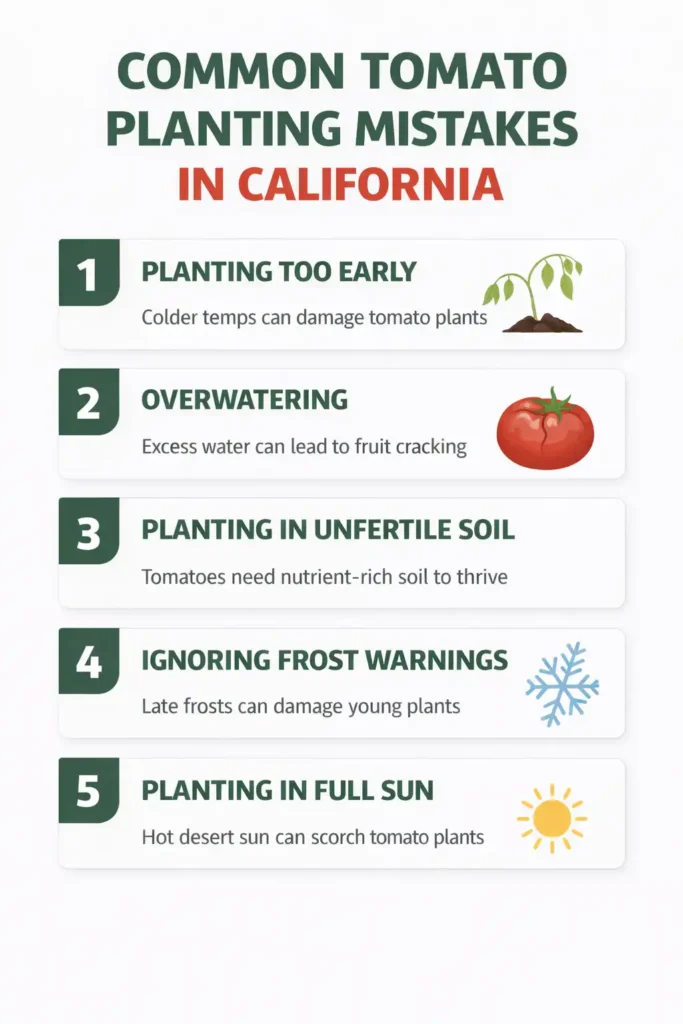 COMMON TOMATO PLANTING MISTAKES IN CALIFORNIA

1 PLANTING TOO EARLY
Colder temps can damage tomato plants

2 OVERWATERING
Excess water can lead to fruit cracking

3 PLANTING IN UNFERTILE SOIL
Tomatoes need nutrient-rich soil to thrive

4 IGNORING FROST WARNINGS
Late frosts can damage young plants

5 PLANTING IN FULL SUN
Hot desert sun can scorch tomato plants